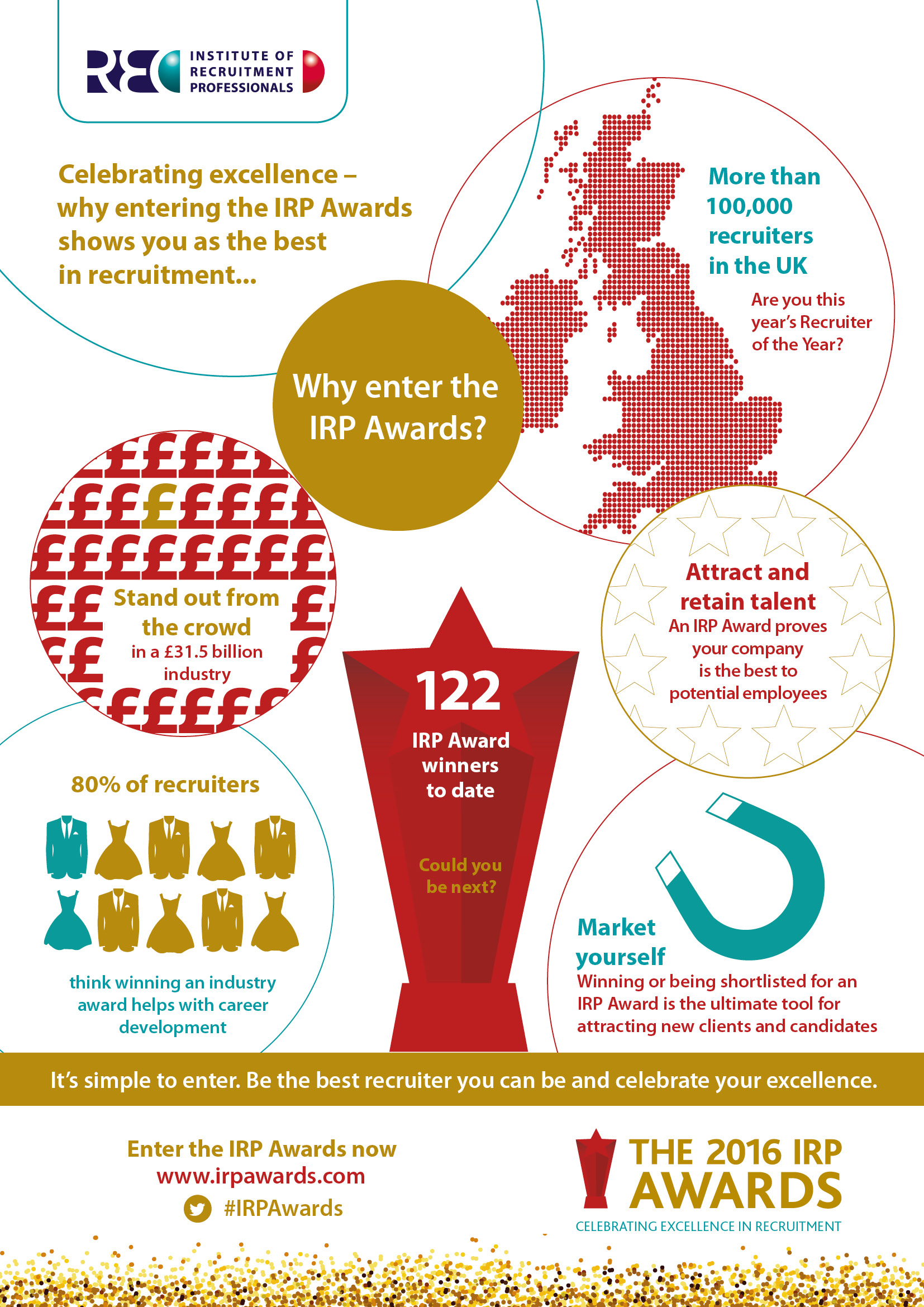 REC INSTITUTE OF RECRUITMENT PROFESSIONALS

Celebrating excellence – why entering the IRP Awards shows you as the best in recruitment...

More than 100,000 recruiters in the UK

Are you this year's Recruiter of the Year?

Why enter the IRP Awards?

Stand out from the crowd in a £31.5 billion industry

Attract and retain talent
An IRP Award proves your company is the best to potential employees

122
IRP Award winners to date

Could you be next?

80% of recruiters

think winning an industry award helps with career development

Market yourself
Winning or being shortlisted for an IRP Award is the ultimate tool for attracting new clients and candidates

It's simple to enter. Be the best recruiter you can be and celebrate your excellence.

Enter the IRP Awards now
www.irpawards.com
#IRPAwards

THE 2016 IRP AWARDS
CELEBRATING EXCELLENCE IN RECRUITMENT